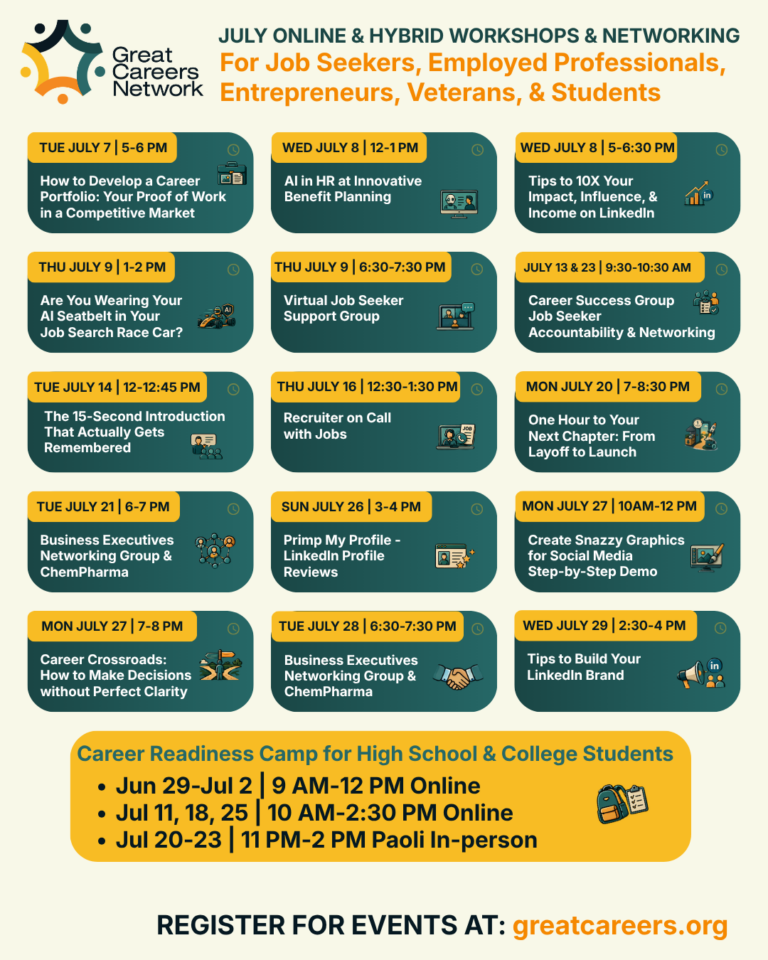 Great Careers Network

JULY ONLINE & HYBRID WORKSHOPS & NETWORKING
For Job Seekers, Employed Professionals, Entrepreneurs, Veterans, & Students

TUE JULY 7 | 5-6 PM
How to Develop a Career Portfolio: Your Proof of Work in a Competitive Market

WED JULY 8 | 12-1 PM
AI in HR at Innovative Benefit Planning

WED JULY 8 | 5-6:30 PM
Tips to 10X Your Impact, Influence, & Income on LinkedIn

THU JULY 9 | 1-2 PM
Are You Wearing Your AI Seatbelt in Your Job Search Race Car?

THU JULY 9 | 6:30-7:30 PM
Virtual Job Seeker Support Group

JULY 13 & 23 | 9:30-10:30 AM
Career Success Group Job Seeker Accountability & Networking

TUE JULY 14 | 12-12:45 PM
The 15-Second Introduction That Actually Gets Remembered

THU JULY 16 | 12:30-1:30 PM
Recruiter on Call with Jobs

MON JULY 20 | 7-8:30 PM
One Hour to Your Next Chapter: From Layoff to Launch

TUE JULY 21 | 6-7 PM
Business Executives Networking Group & ChemPharma

SUN JULY 26 | 3-4 PM
Primp My Profile - LinkedIn Profile Reviews

MON JULY 27 | 10AM-12 PM
Create Snazzy Graphics for Social Media Step-by-Step Demo

MON JULY 27 | 7-8 PM
Career Crossroads: How to Make Decisions without Perfect Clarity

TUE JULY 28 | 6:30-7:30 PM
Business Executives Networking Group & ChemPharma

WED JULY 29 | 2:30-4 PM
Tips to Build Your LinkedIn Brand

Career Readiness Camp for High School & College Students
• Jun 29-Jul 2 | 9 AM-12 PM Online
• Jul 11, 18, 25 | 10 AM-2:30 PM Online
• Jul 20-23 | 11 PM-2 PM Paoli In-person

REGISTER FOR EVENTS AT: greatcareers.org